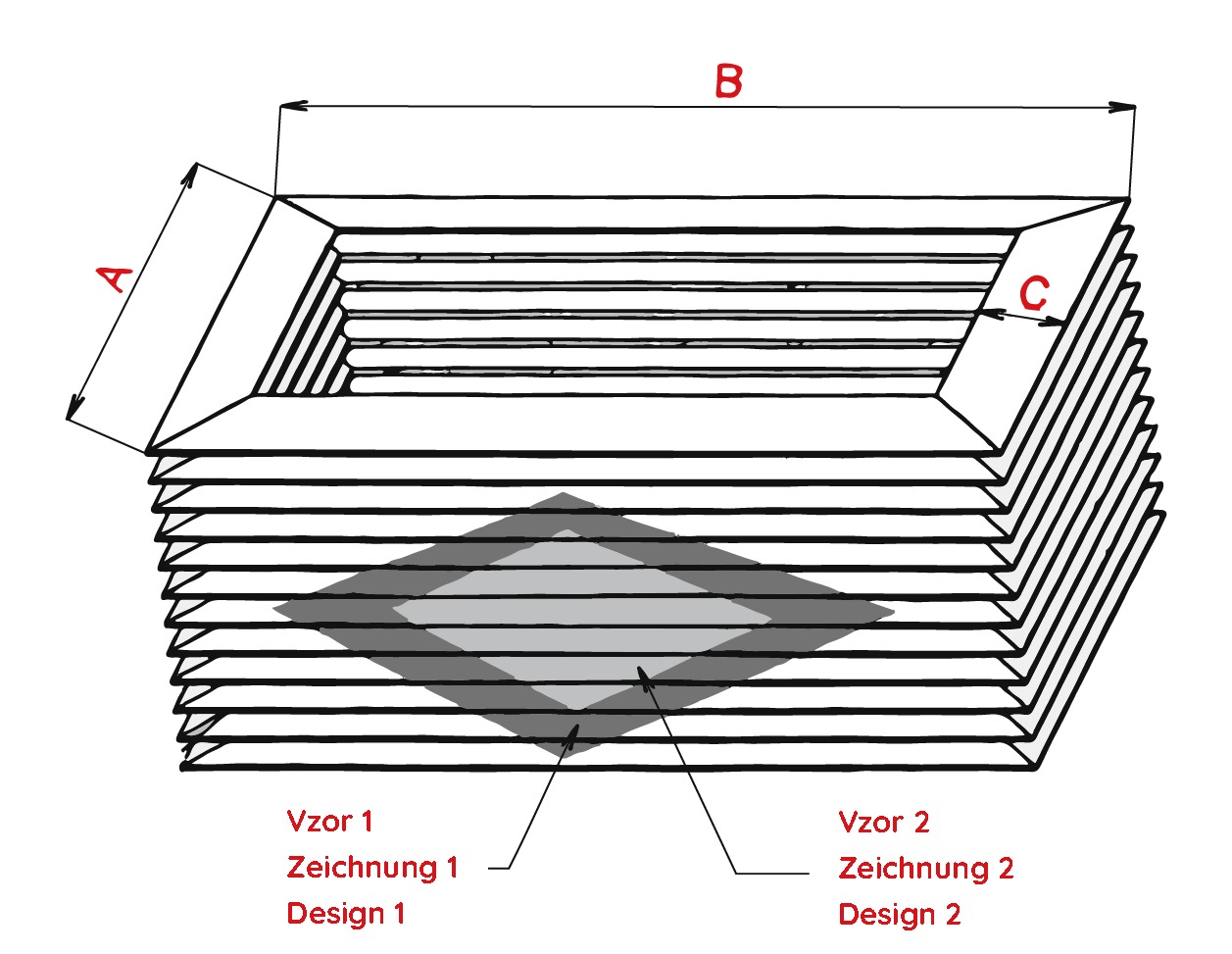 B

A

C

Vzor 1
Zeichnung 1
Design 1

Vzor 2
Zeichnung 2
Design 2